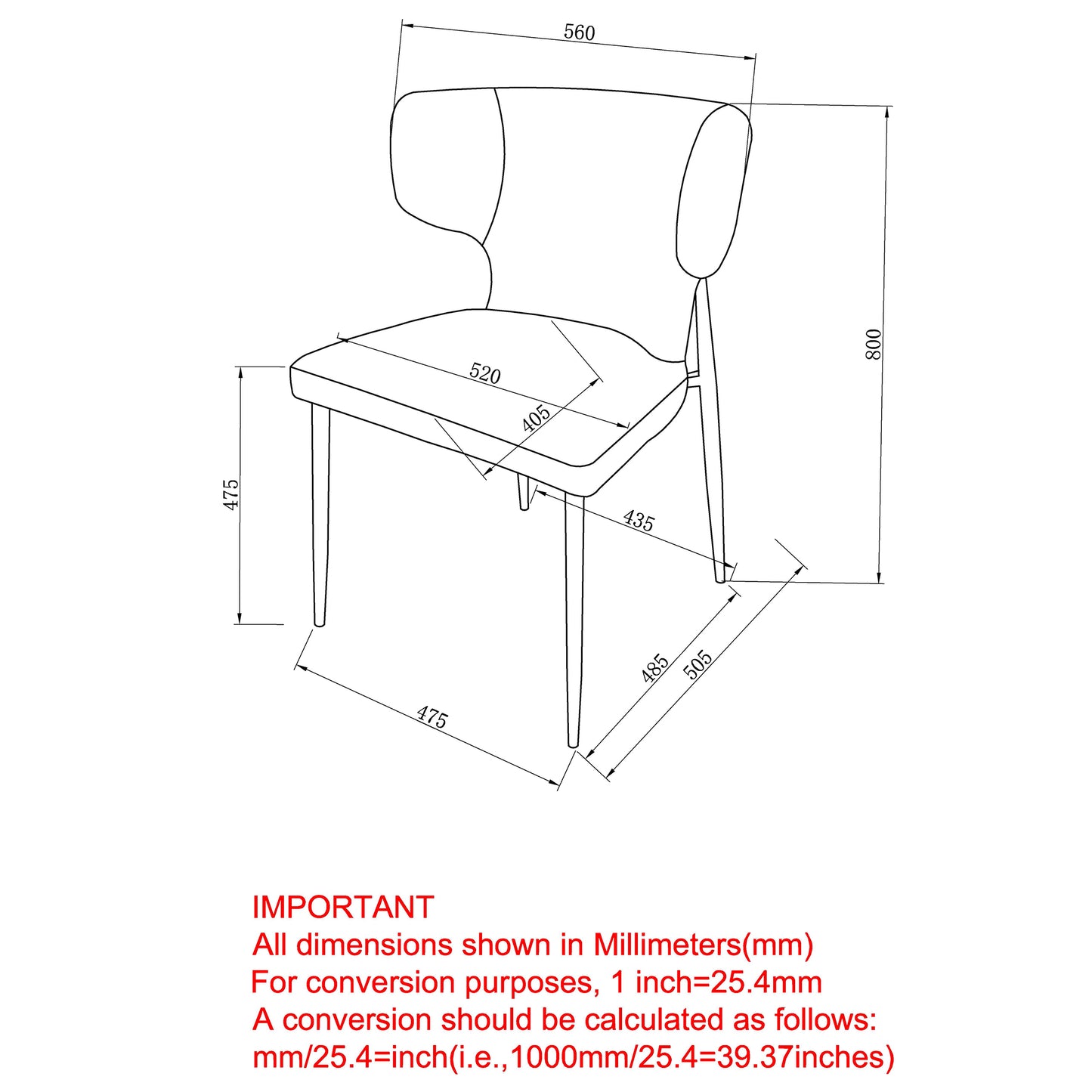 560

800

520

405

475

435

485

505

475

IMPORTANT
All dimensions shown in Millimeters(mm)
For conversion purposes, 1 inch=25.4mm
A conversion should be calculated as follows:
mm/25.4=inch(i.e.,1000mm/25.4=39.37inches)