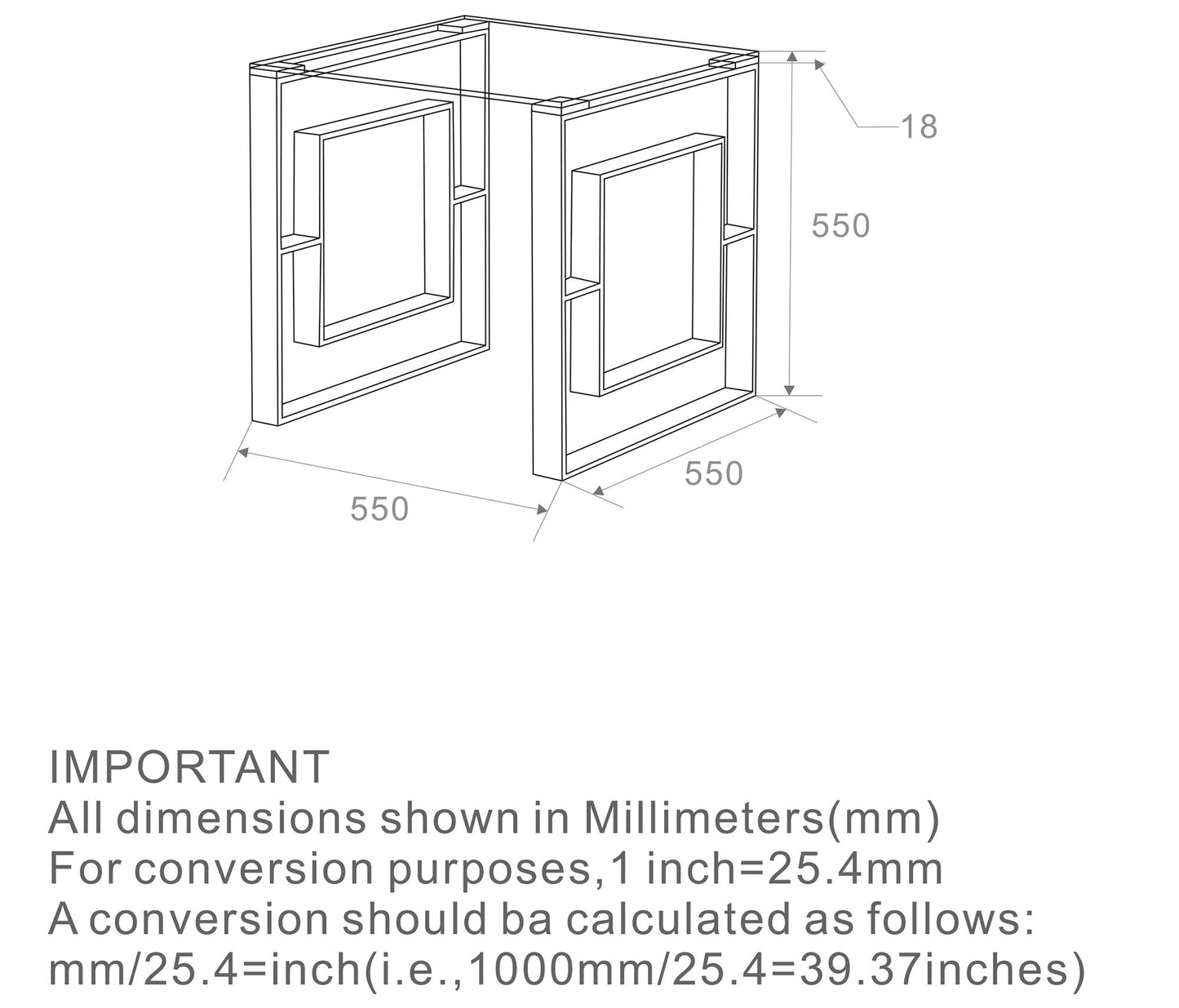 18

550

550

550

IMPORTANT
All dimensions shown in Millimeters(mm)
For conversion purposes,1 inch=25.4mm
A conversion should ba calculated as follows:
mm/25.4=inch(i.e.,1000mm/25.4=39.37inches)